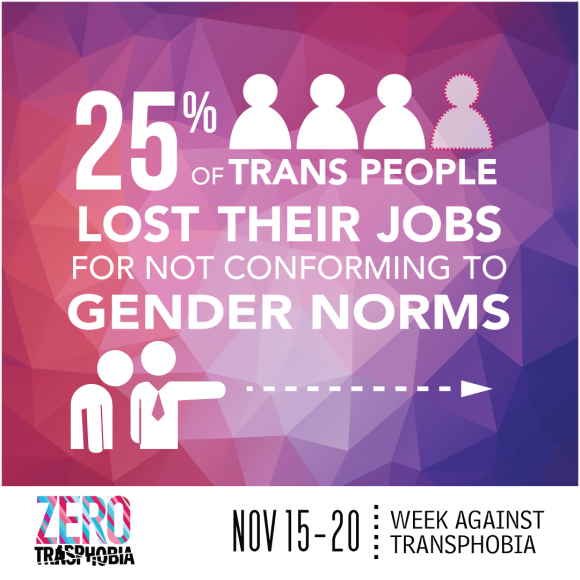 25% OF TRANS PEOPLE LOST THEIR JOBS FOR NOT CONFORMING TO GENDER NORMS

ZERO TRASPHOBIA

NOV 15-20

WEEK AGAINST TRANSPHOBIA